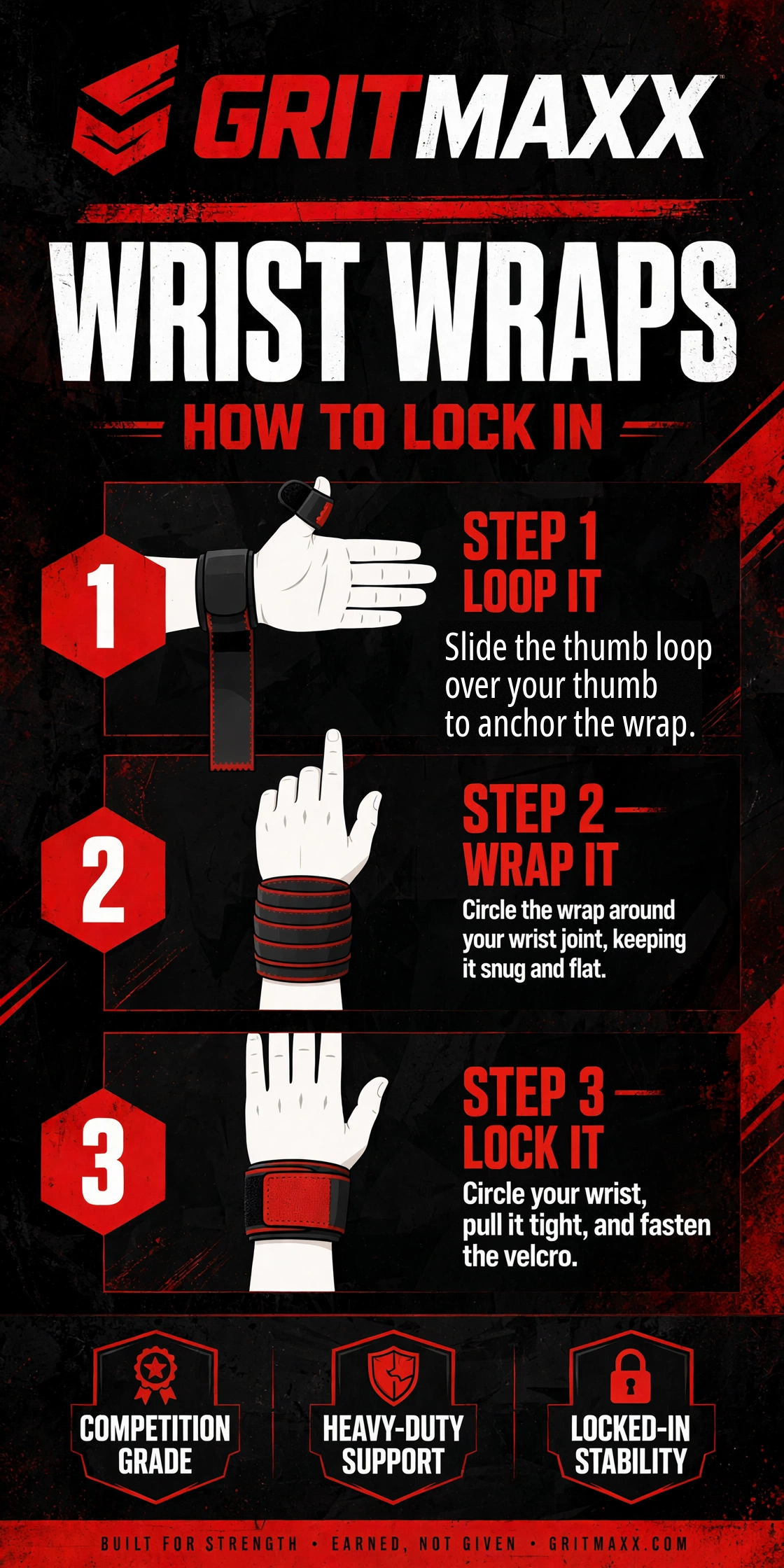 GRITMAXX

WRIST WRAPS

HOW TO LOCK IN

1

STEP 1
LOOP IT

Slide the thumb loop over your thumb to anchor the wrap.

2

STEP 2
WRAP IT

Circle the wrap around your wrist joint, keeping it snug and flat.

3

STEP 3
LOCK IT

Circle your wrist, pull it tight, and fasten the velcro.

COMPETITION GRADE

HEAVY-DUTY SUPPORT

LOCKED-IN STABILITY

BUILT FOR STRENGTH • EARNED, NOT GIVEN • GRITMAXX.COM